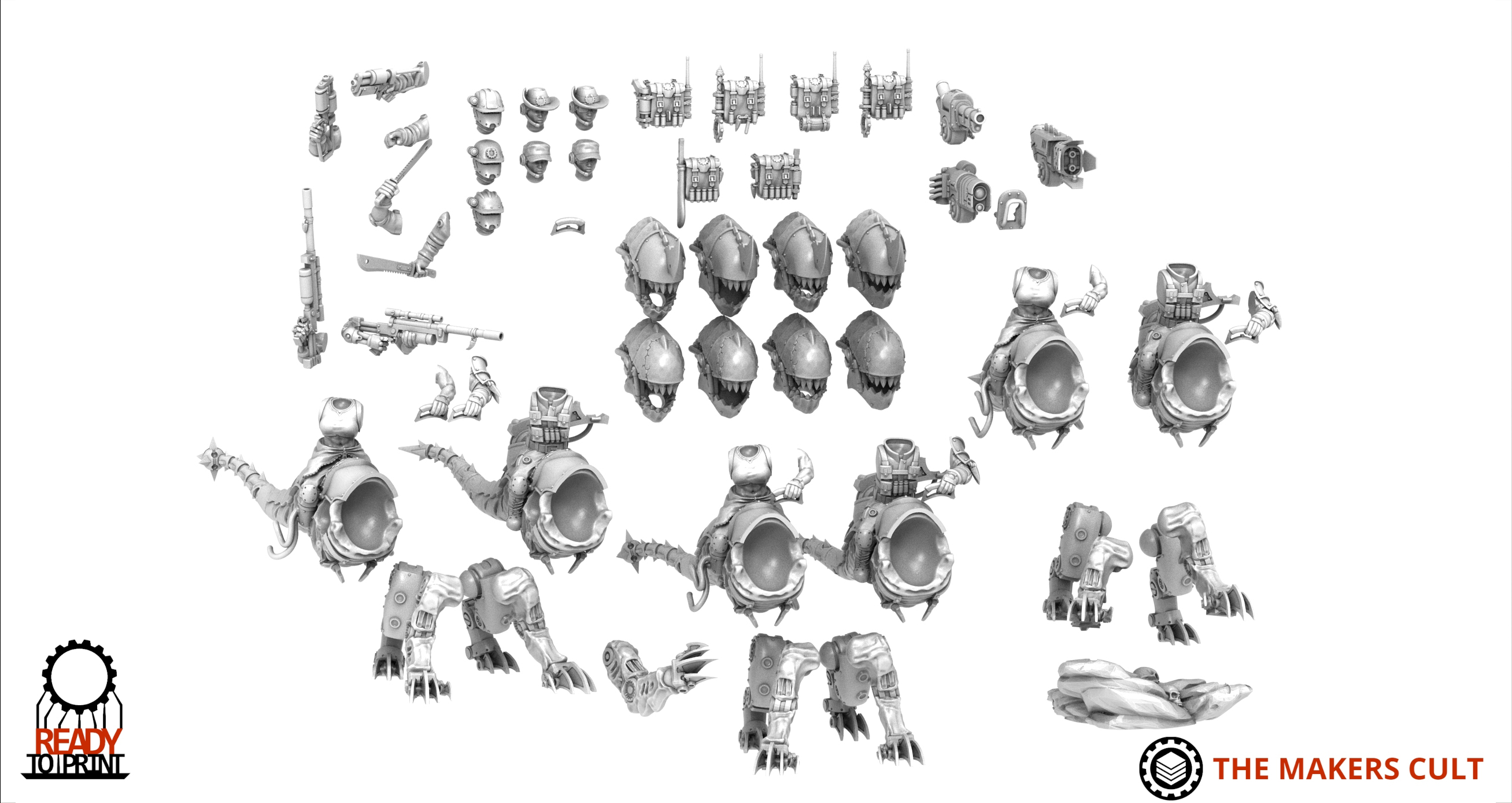 READY
TO PRINT

THE MAKERS CULT