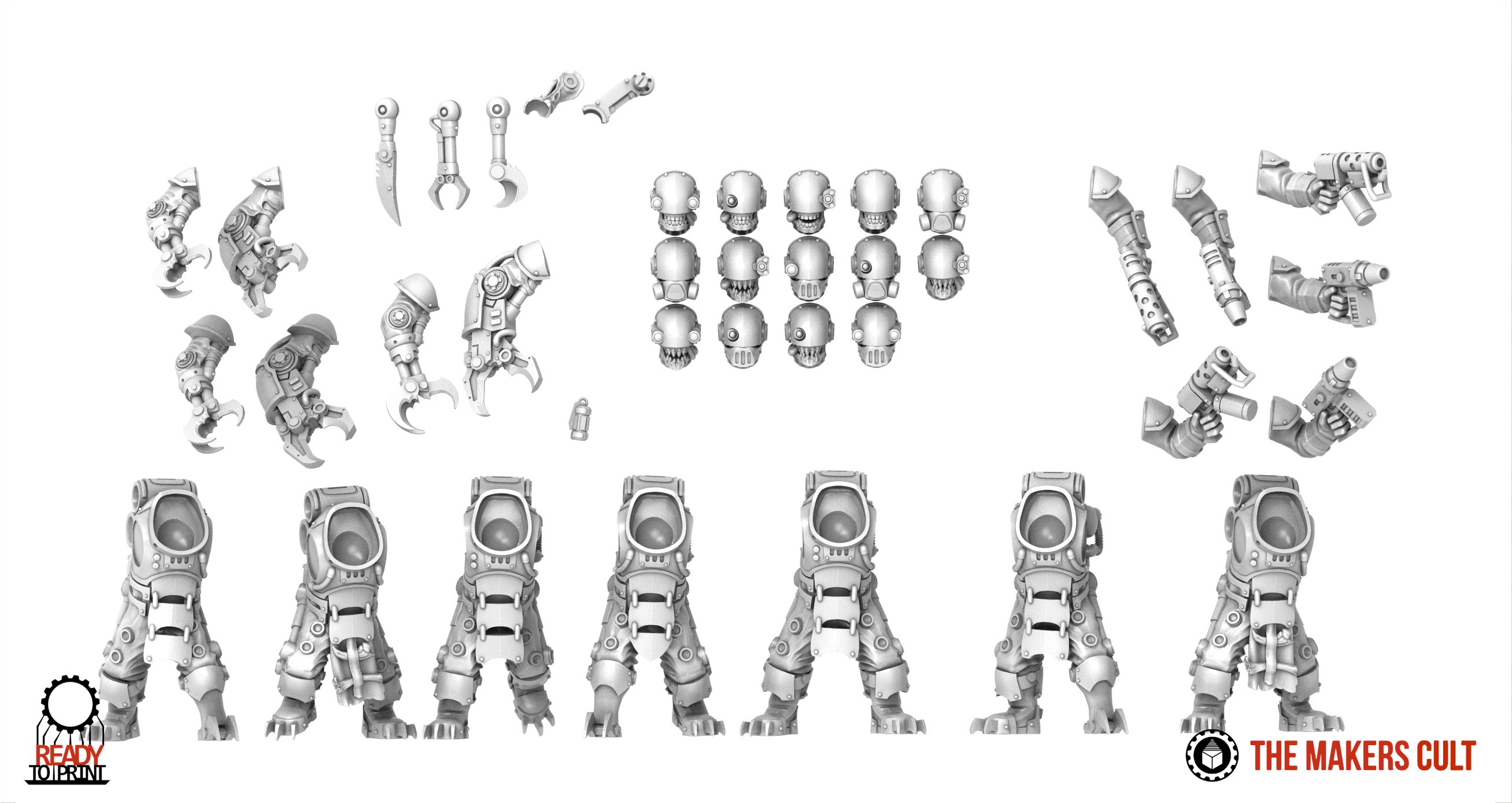 READY TO PRINT

THE MAKERS CULT