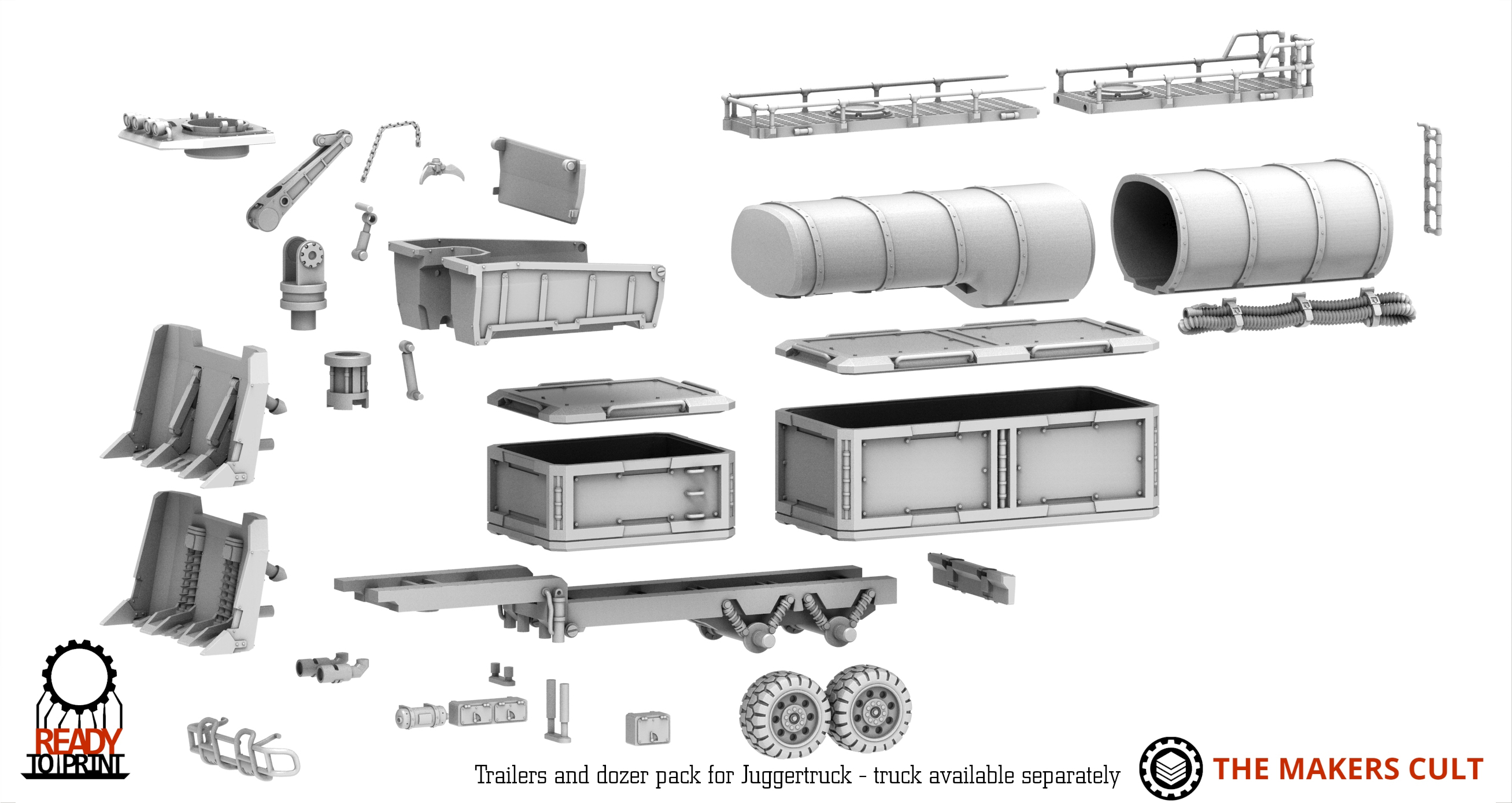 READY TO PRINT

Trailers and dozer pack for Juggertruck - truck available separately

THE MAKERS CULT