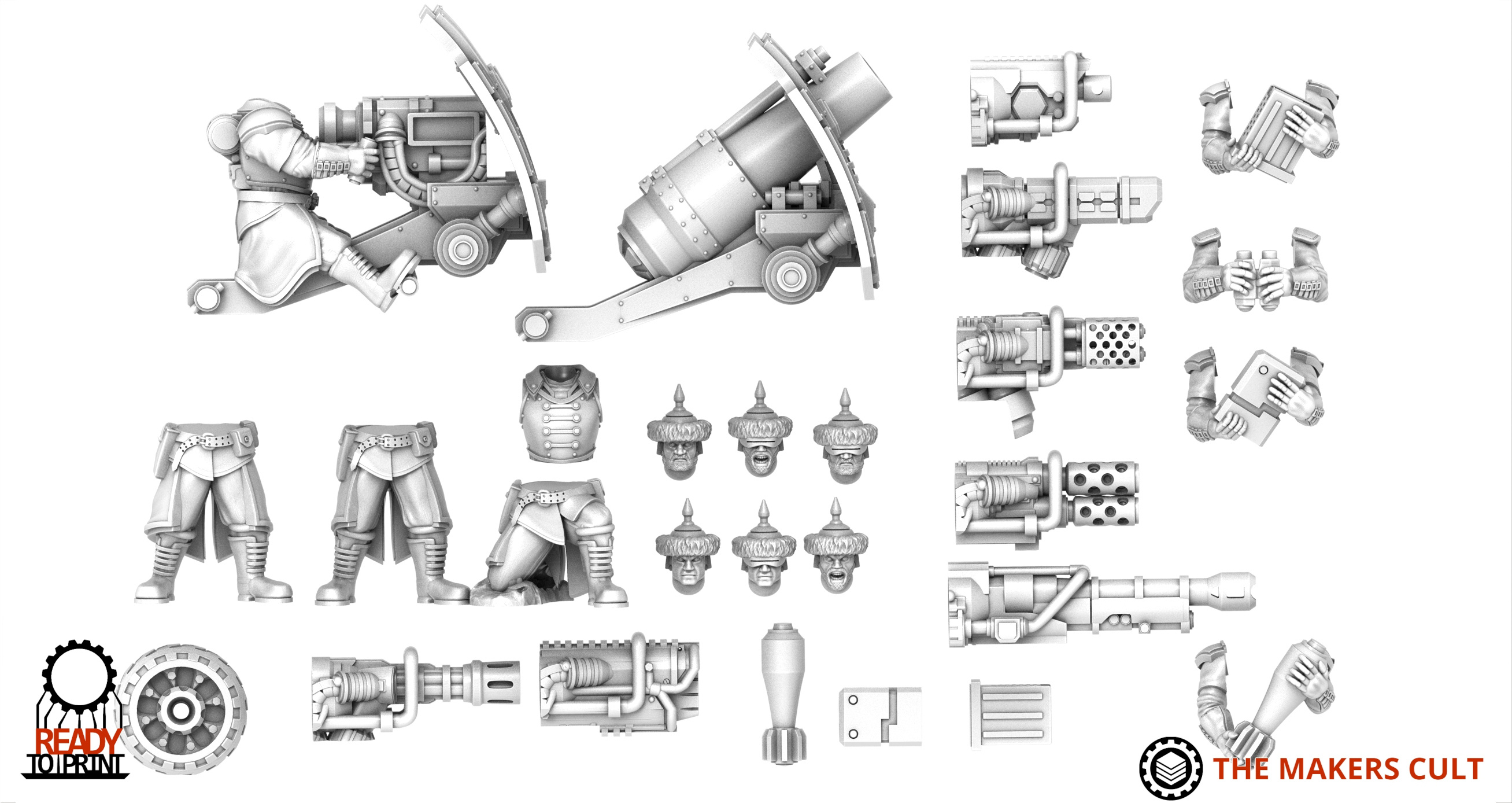 READY TO PRINT

THE MAKERS CULT