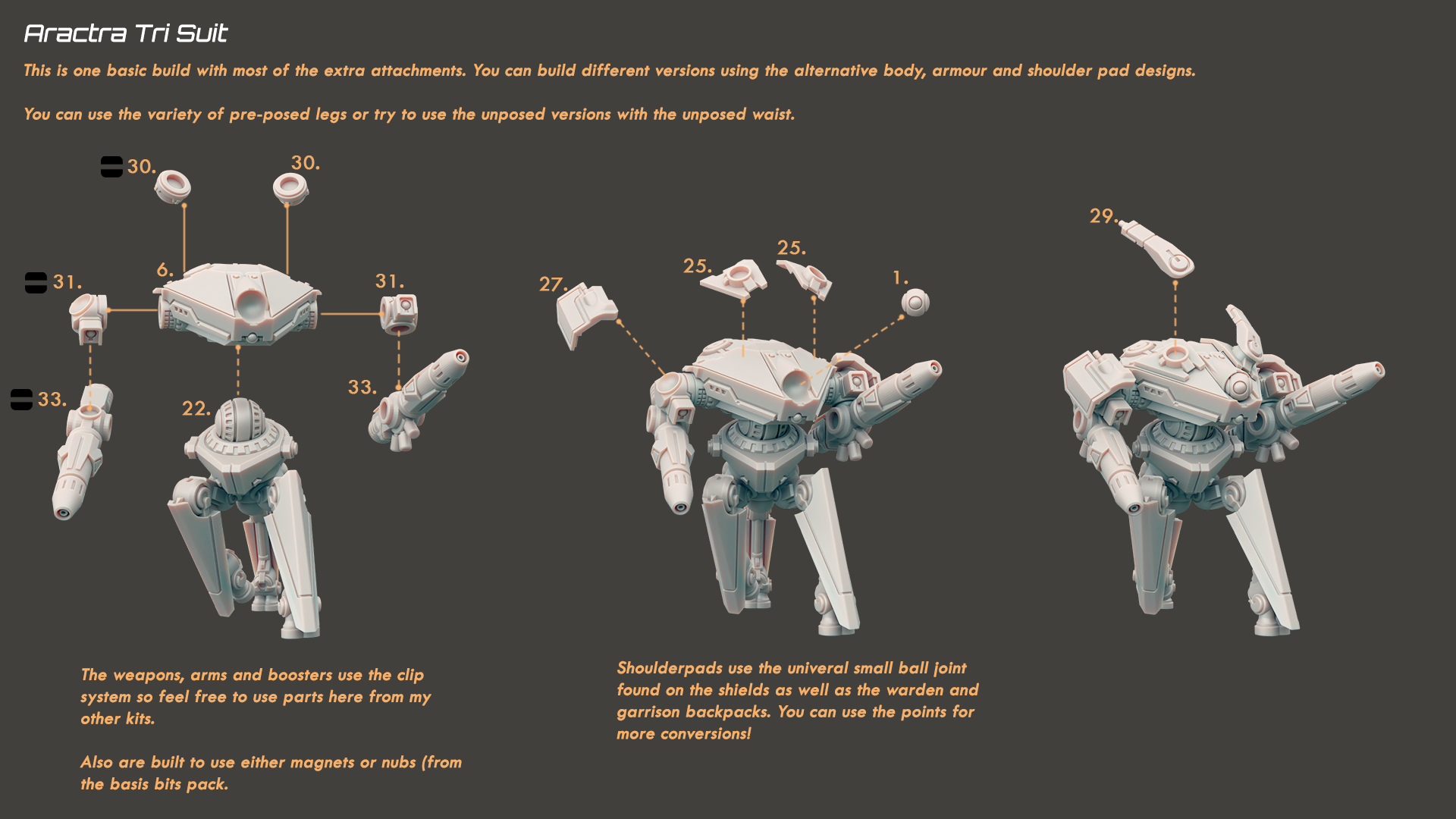 Aractra Tri Suit

This is one basic build with most of the extra attachments. You can build different versions using the alternative body, armour and shoulder pad designs.

You can use the variety of pre-posed legs or try to use the unposed versions with the unposed waist.

30.

30.

6.

31.

31.

33.

33.

22.

27.

25.

25.

1.

29.

The weapons, arms and boosters use the clip system so feel free to use parts here from my other kits.

Also are built to use either magnets or nubs (from the basis bits pack.

Shoulderpads use the univeral small ball joint found on the shields as well as the warden and garrison backpacks. You can use the points for more conversions!