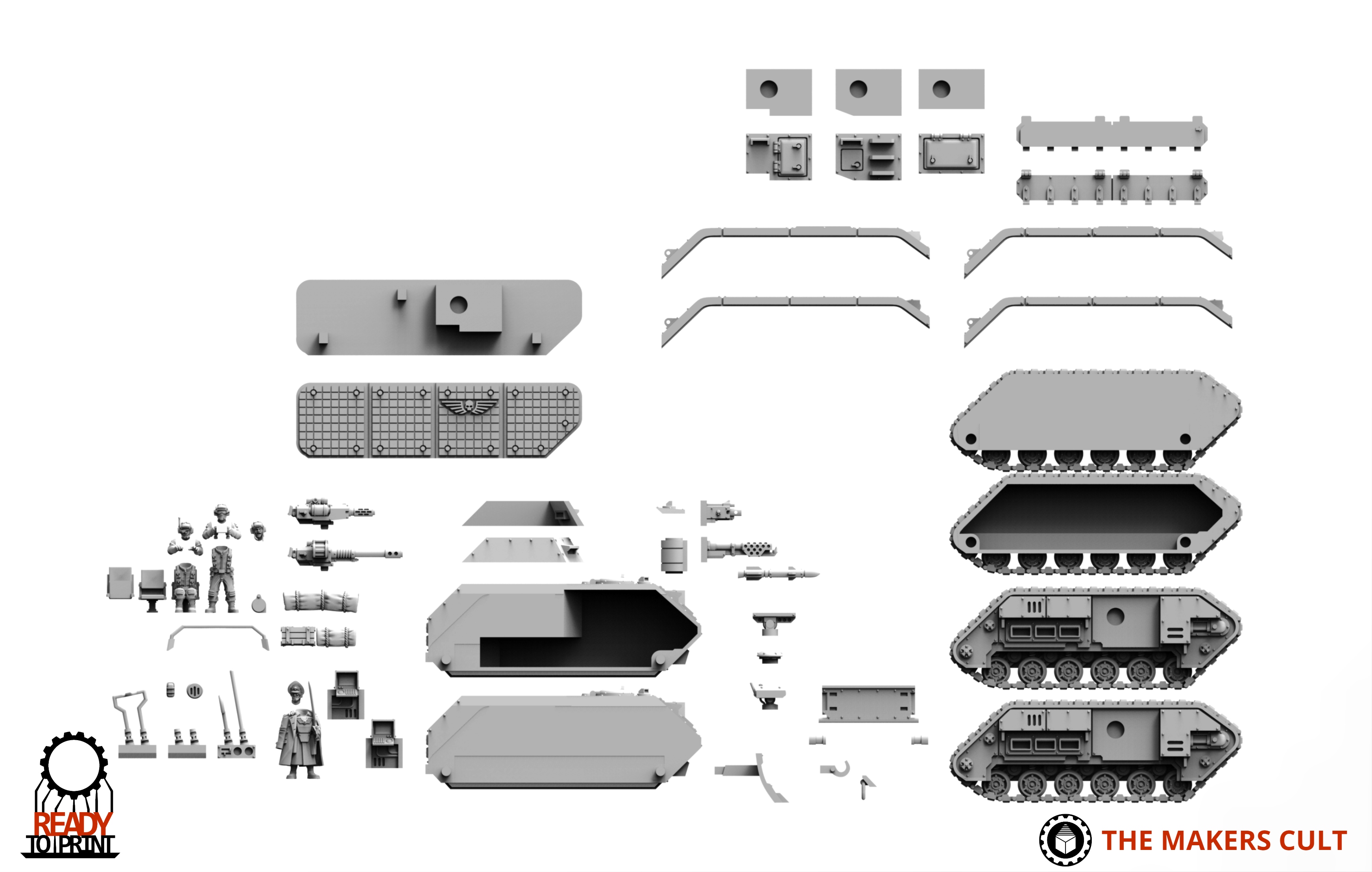 READY
TO PRINT

THE MAKERS CULT